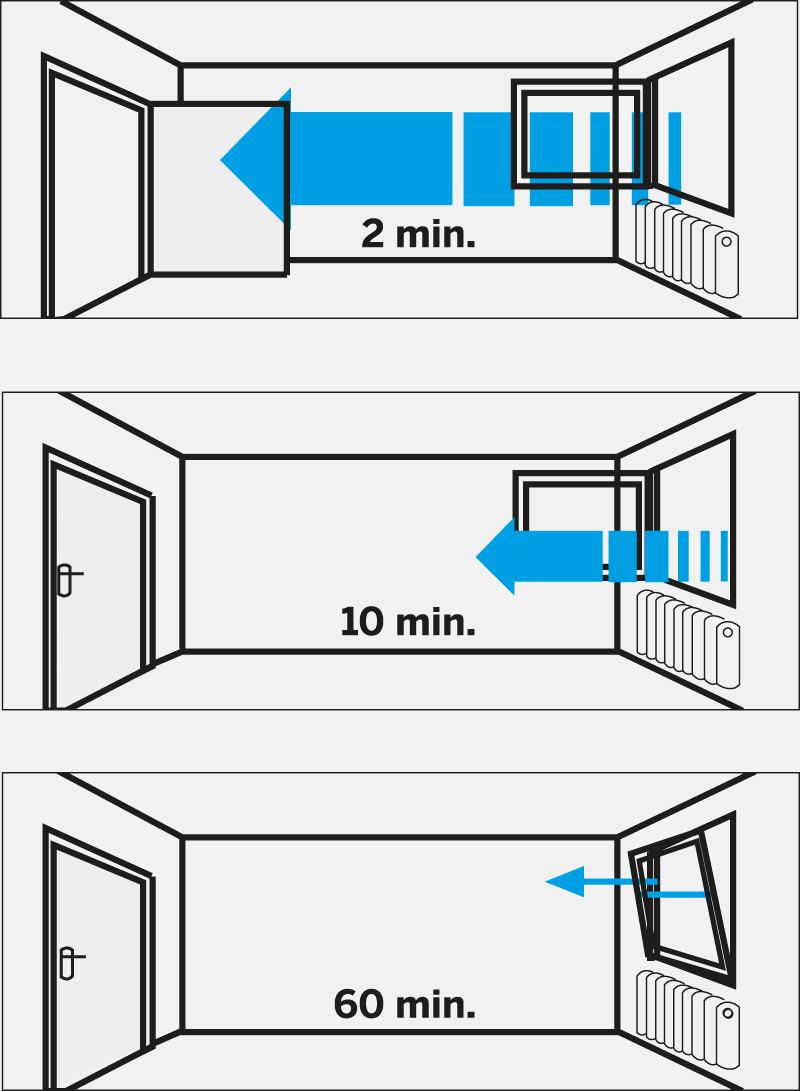 2 min.

10 min.

60 min.